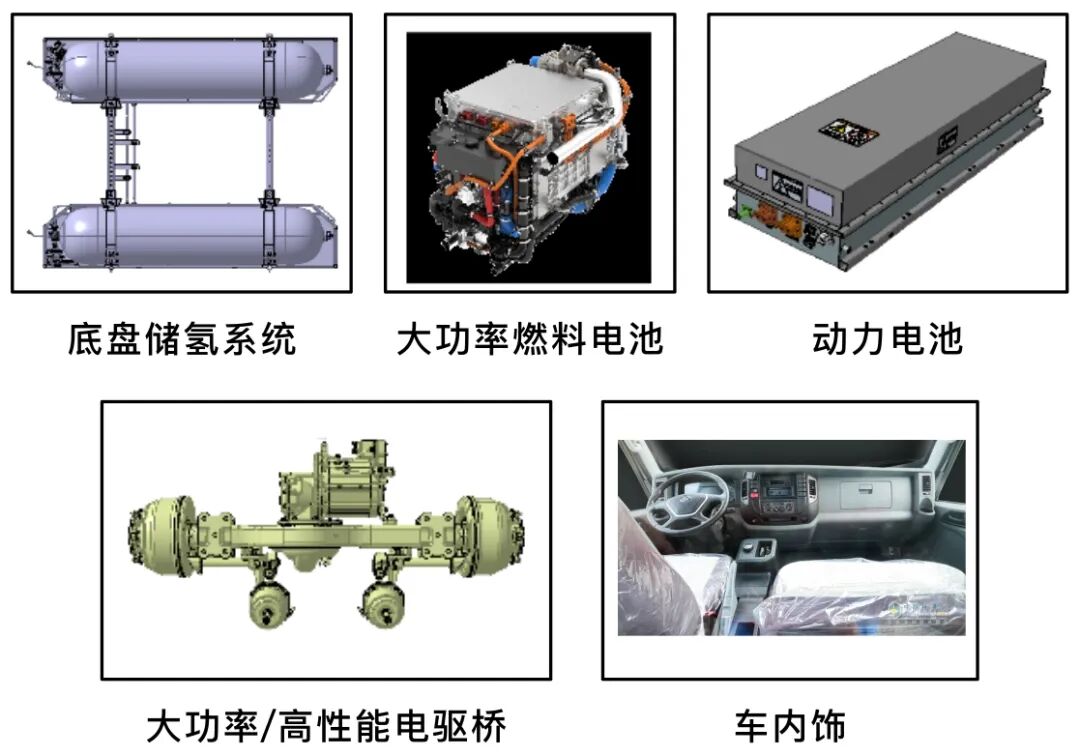 底盘储氢系统

大功率燃料电池

动力电池

大功率/高性能电驱桥

车内饰