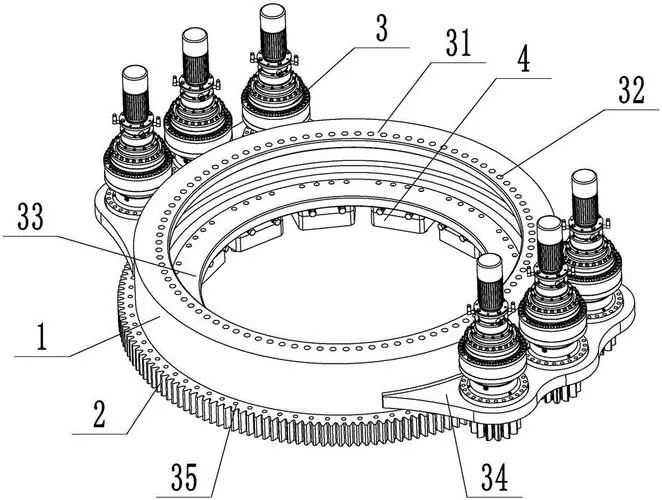 3
31
4
32
33
1
2
35
34